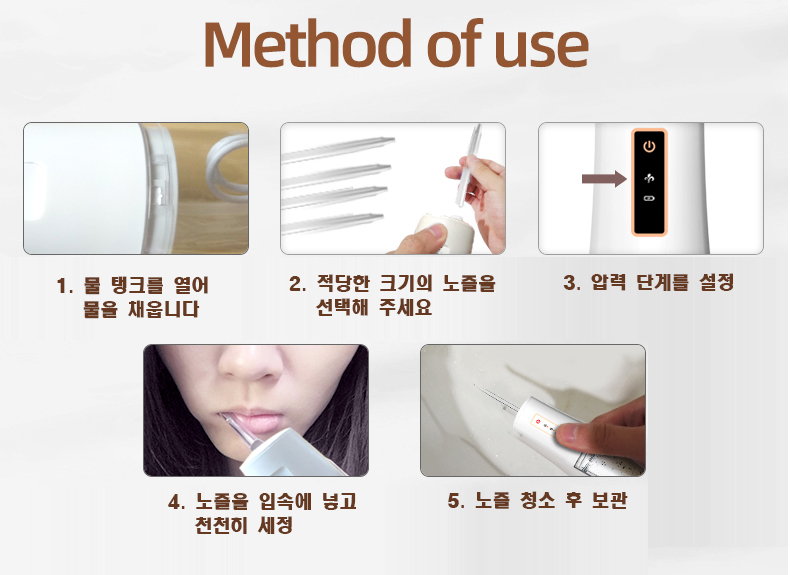 Method of use

1. 물 탱크를 열어
물을 채웁니다

2. 적당한 크기의 노즐을
선택해 주세요

3. 압력 단계를 설정

4. 노즐을 입속에 넣고
천천히 세정

5. 노즐 청소 후 보관