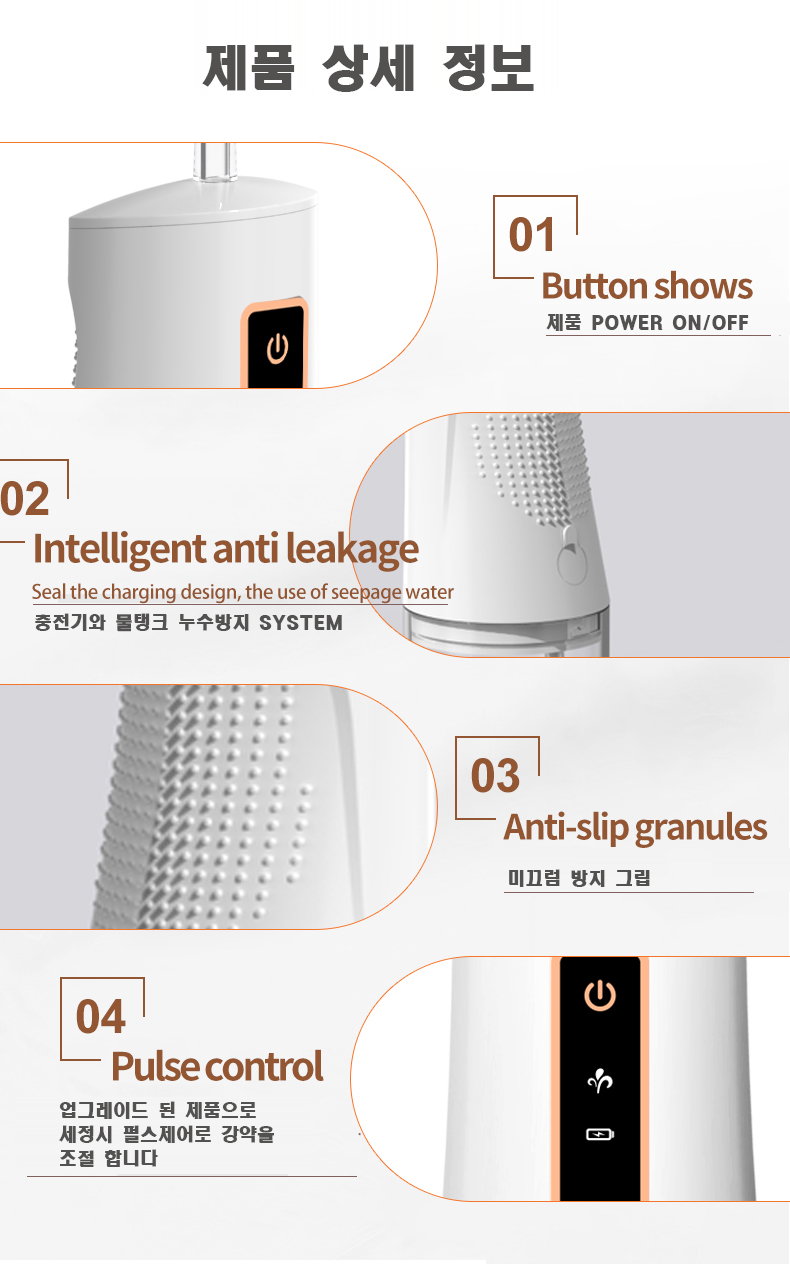 제품 상세 정보

01
Button shows
제품 POWER ON/OFF

02
Intelligent anti leakage
Seal the charging design, the use of seepage water
충전기와 물탱크 누수방지 SYSTEM

03
Anti-slip granules
미끄럼 방지 그립

04
Pulse control
업그레이드 된 제품으로 세정시 펄스제어로 강약을 조절 합니다