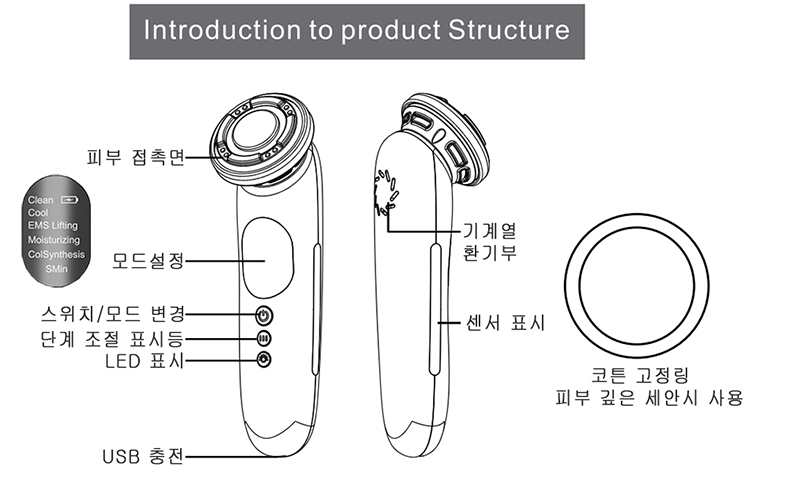 Introduction to product Structure

피부 접촉면

Clean
Cool
EMS Lifting
Moisturizing
ColSynthesis
SMin

모드설정

스위치/모드 변경
단계 조절 표시등
LED 표시

USB 충전

기계열
환기부

센서 표시

코튼 고정링
피부 깊은 세안시 사용