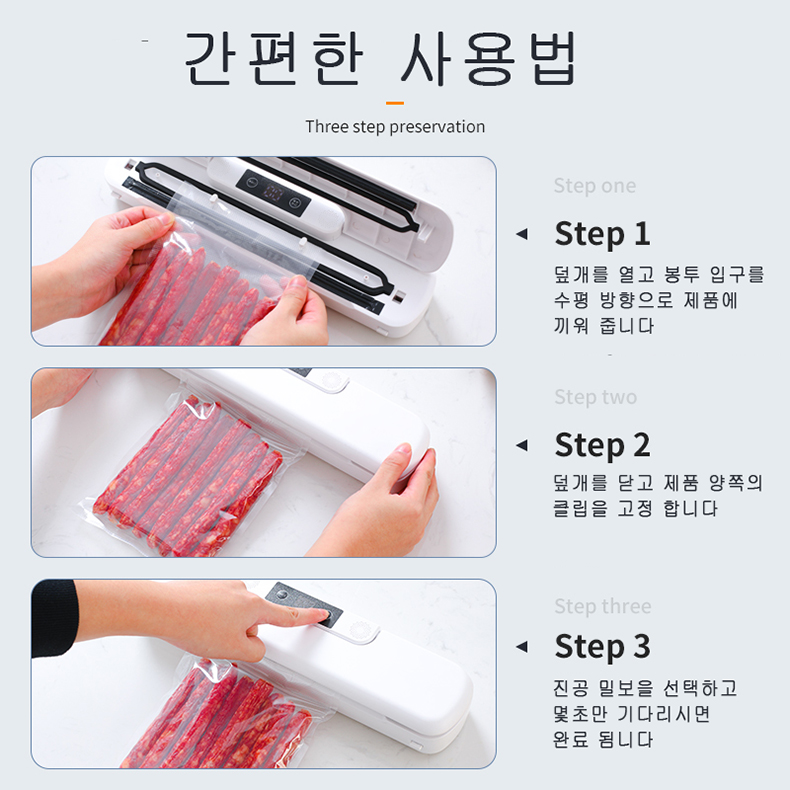 간편한 사용법

Three step preservation

Step one

Step 1

덮개를 열고 봉투 입구를 수평 방향으로 제품에 끼워 줍니다

Step two

Step 2

덮개를 닫고 제품 양쪽의 클립을 고정 합니다

Step three

Step 3

진공 밀보을 선택하고 몇초만 기다리시면 완료 됩니다