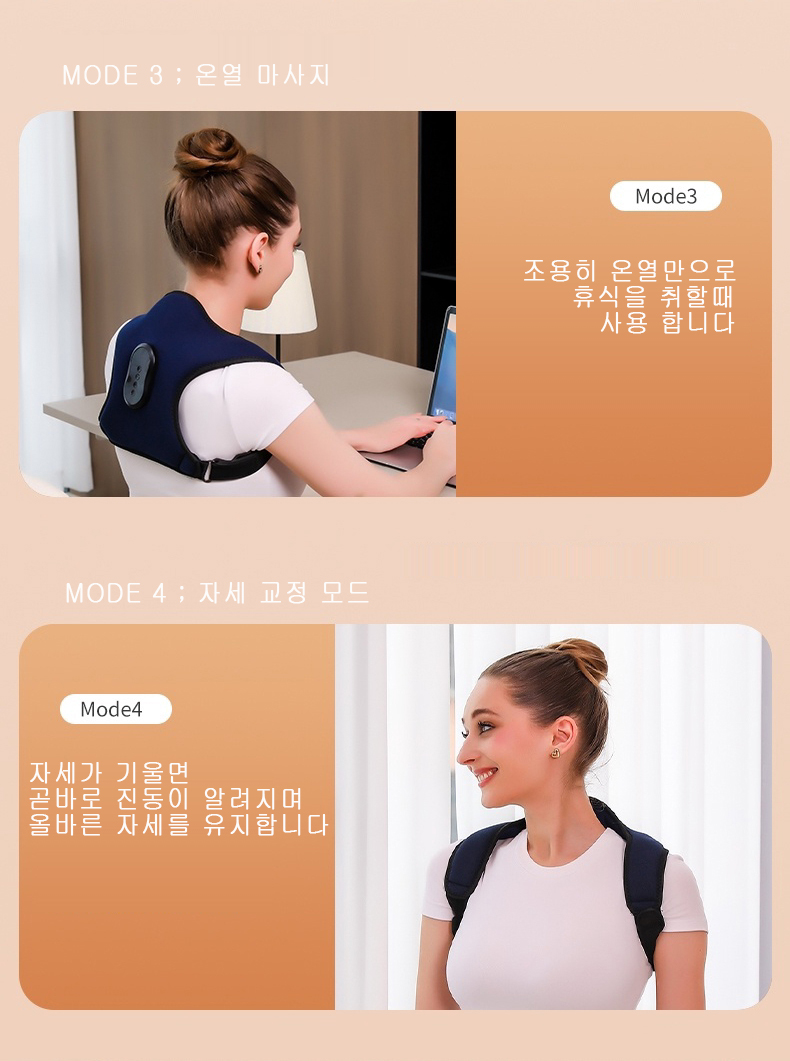 MODE 3 ; 온열 마사지

Mode3

조용히 온열만으로
휴식을 취할때
사용 합니다

MODE 4 ; 자세 교정 모드

Mode4

자세가 기울면
곧바로 진동이 알려지며
올바른 자세를 유지합니다