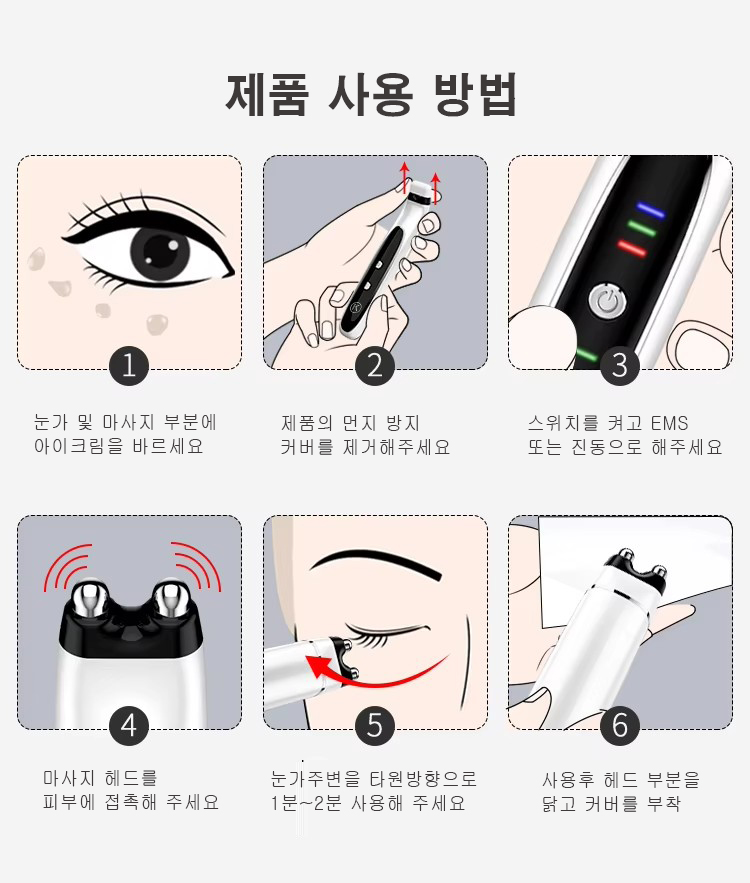 제품 사용 방법

1

눈가 및 마사지 부분에 아이크림을 바르세요

2

제품의 먼지 방지 커버를 제거해주세요

3

스위치를 켜고 EMS 또는 진동으로 해주세요

4

마사지 헤드를 피부에 접촉해 주세요

5

눈가주변을 타원방향으로 1분~2분 사용해 주세요

6

사용후 헤드 부분을 닦고 커버를 부착