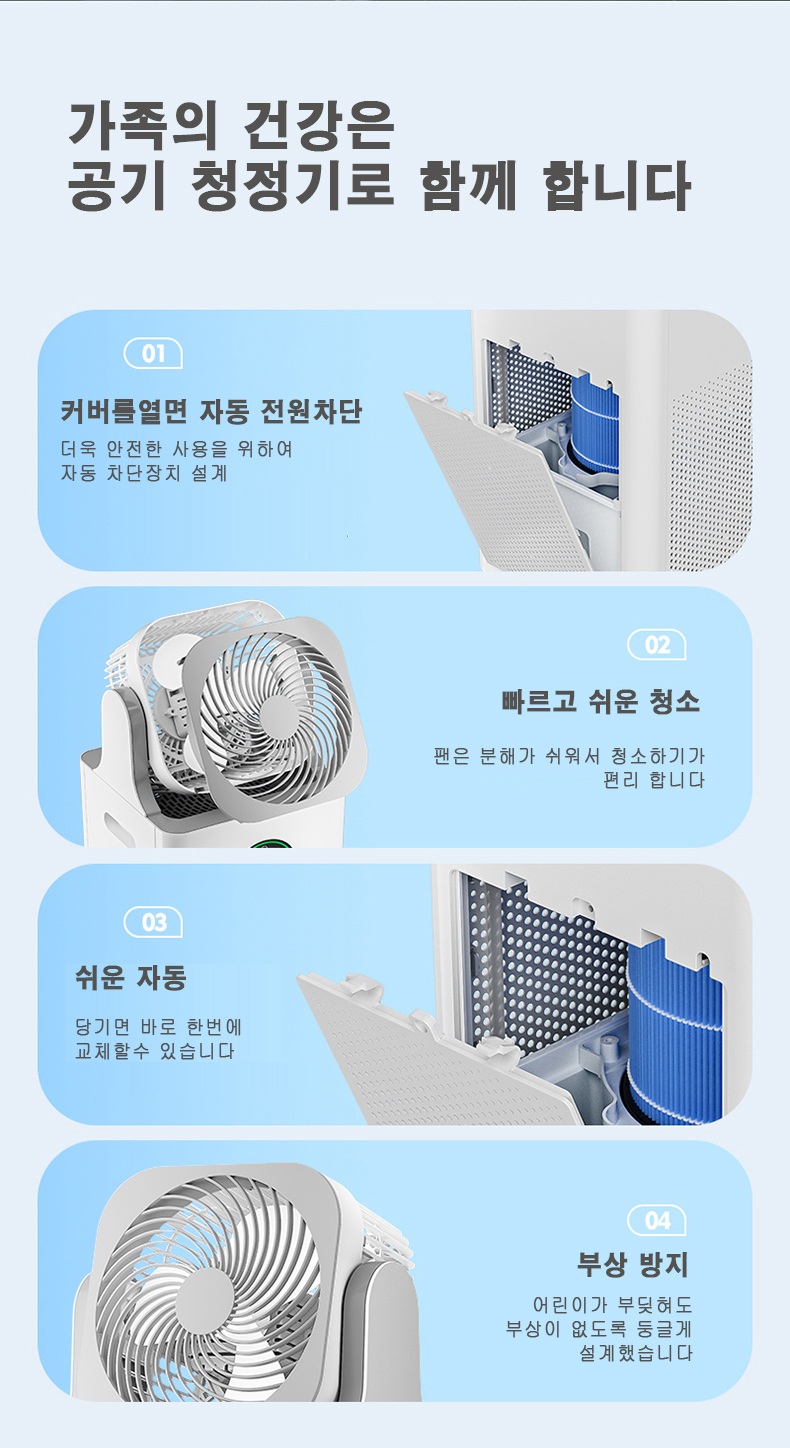 가족의 건강은
공기 청정기로 함께 합니다

01

커버를열면 자동 전원차단

더욱 안전한 사용을 위하여
자동 차단장치 설계

02

빠르고 쉬운 청소

팬은 분해가 쉬워서 청소하기가
편리 합니다

03

쉬운 자동

당기면 바로 한번에
교체할수 있습니다

04

부상 방지

어린이가 부딪혀도
부상이 없도록 둥글게
설계했습니다