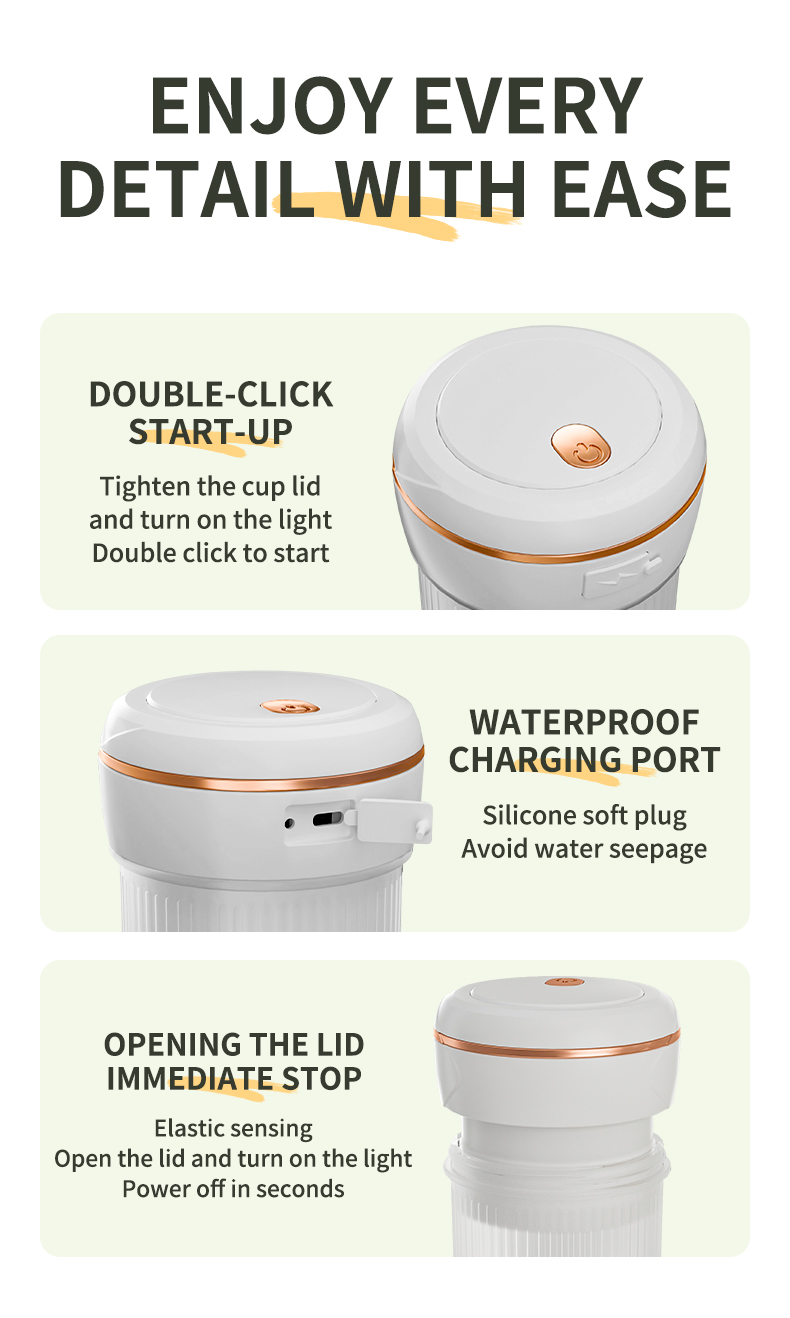 ENJOY EVERY DETAIL WITH EASE

DOUBLE-CLICK START-UP

Tighten the cup lid and turn on the light Double click to start

WATERPROOF CHARGING PORT

Silicone soft plug Avoid water seepage

OPENING THE LID IMMEDIATE STOP

Elastic sensing Open the lid and turn on the light Power off in seconds