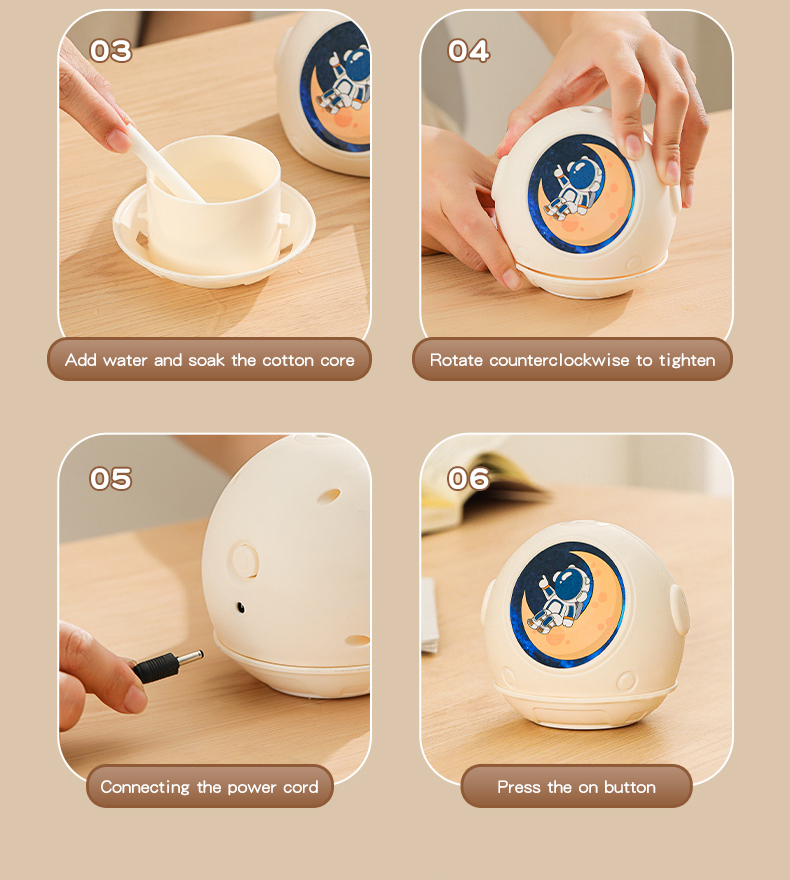 03

Add water and soak the cotton core

04

Rotate counterclockwise to tighten

05

Connecting the power cord

06

Press the on button