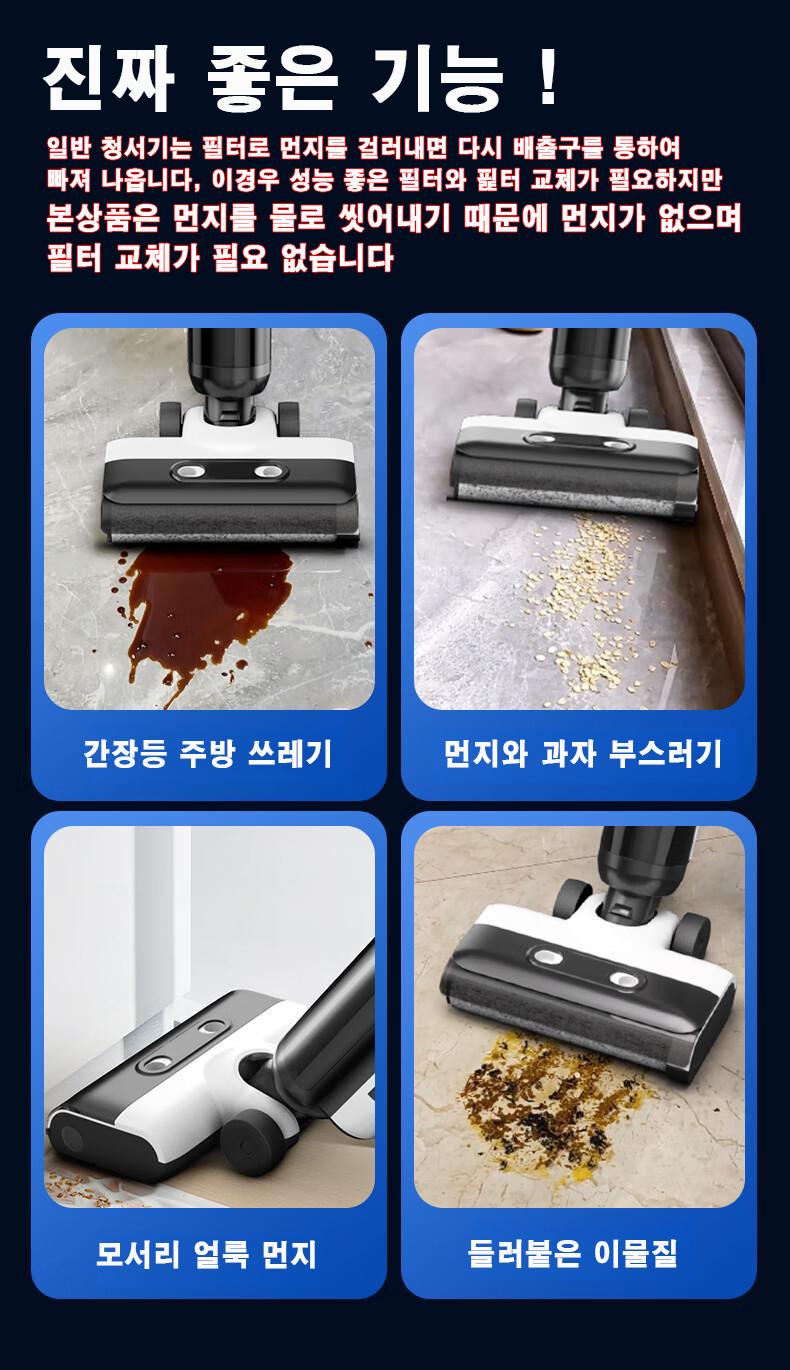 진짜 좋은 기능 !

일반 청서기는 필터로 먼지를 걸러내면 다시 배출구를 통하여 빠져 나옵니다, 이경우 성능 좋은 필터와 필터 교체가 필요하지만 본상품은 먼지를 물로 씻어내기 때문에 먼지가 없으며 필터 교체가 필요 없습니다

간장등 주방 쓰레기

먼지와 과자 부스러기

모서리 얼룩 먼지

들러붙은 이물질