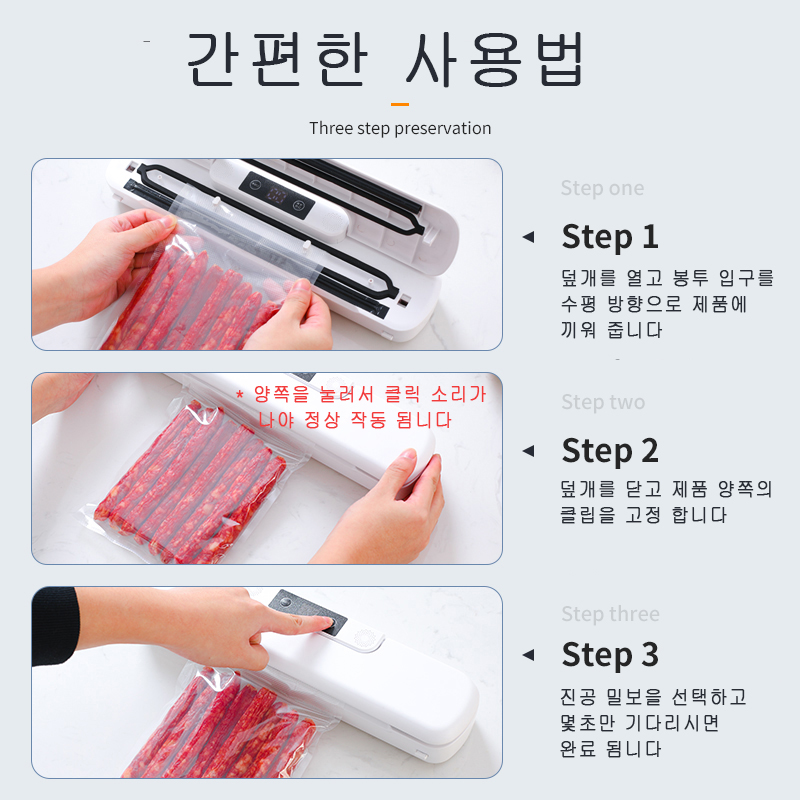 간편한 사용법

Three step preservation

Step one

Step 1

덮개를 열고 봉투 입구를 수평 방향으로 제품에 끼워 줍니다

* 양쪽을 눌러서 클릭 소리가 나야 정상 작동 됩니다

Step two

Step 2

덮개를 닫고 제품 양쪽의 클립을 고정 합니다

Step three

Step 3

진공 밀보을 선택하고 몇초만 기다리시면 완료 됩니다